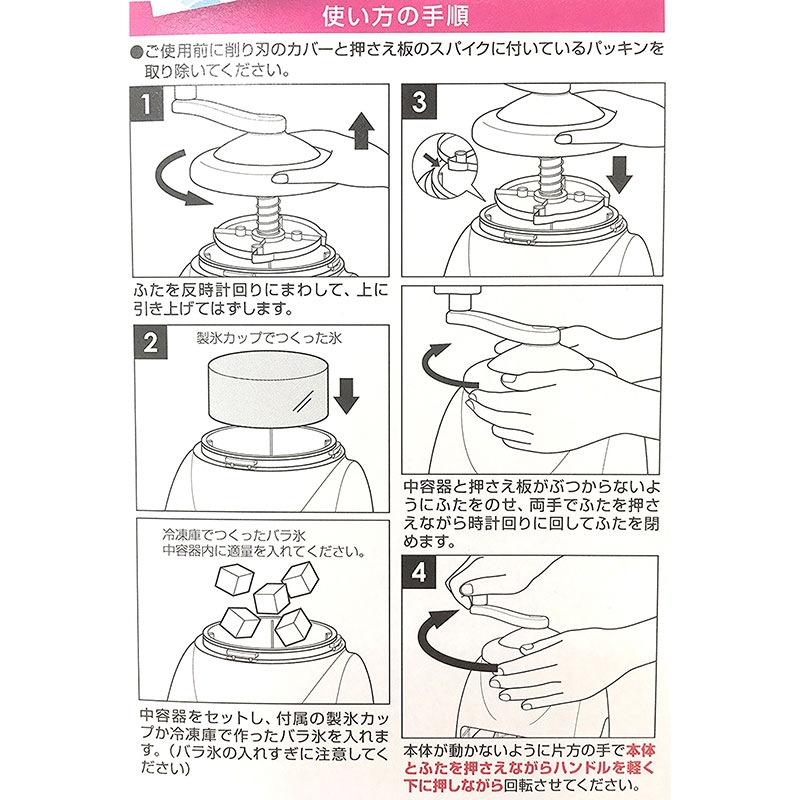 使い方の手順

●ご使用前に削り刃のカバーと押さえ板のスパイクに付いているパッキンを取り除いてください。

1

ふたを反時計回りにまわして、上に引き上げてはずします。

2

製氷カップでつくった氷

冷凍庫でつくったバラ氷
中容器内に適量を入れてください。

中容器をセットし、付属の製氷カップか冷凍庫で作ったバラ氷を入れます。（バラ氷の入れすぎに注意してください）

3

中容器と押さえ板がぶつからないようにふたをのせ、両手でふたを押さえながら時計回りに回してふたを閉めます。

4

本体が動かないように片方の手で本体とふたを押さえながらハンドルを軽く下に押しながら回転させてください。